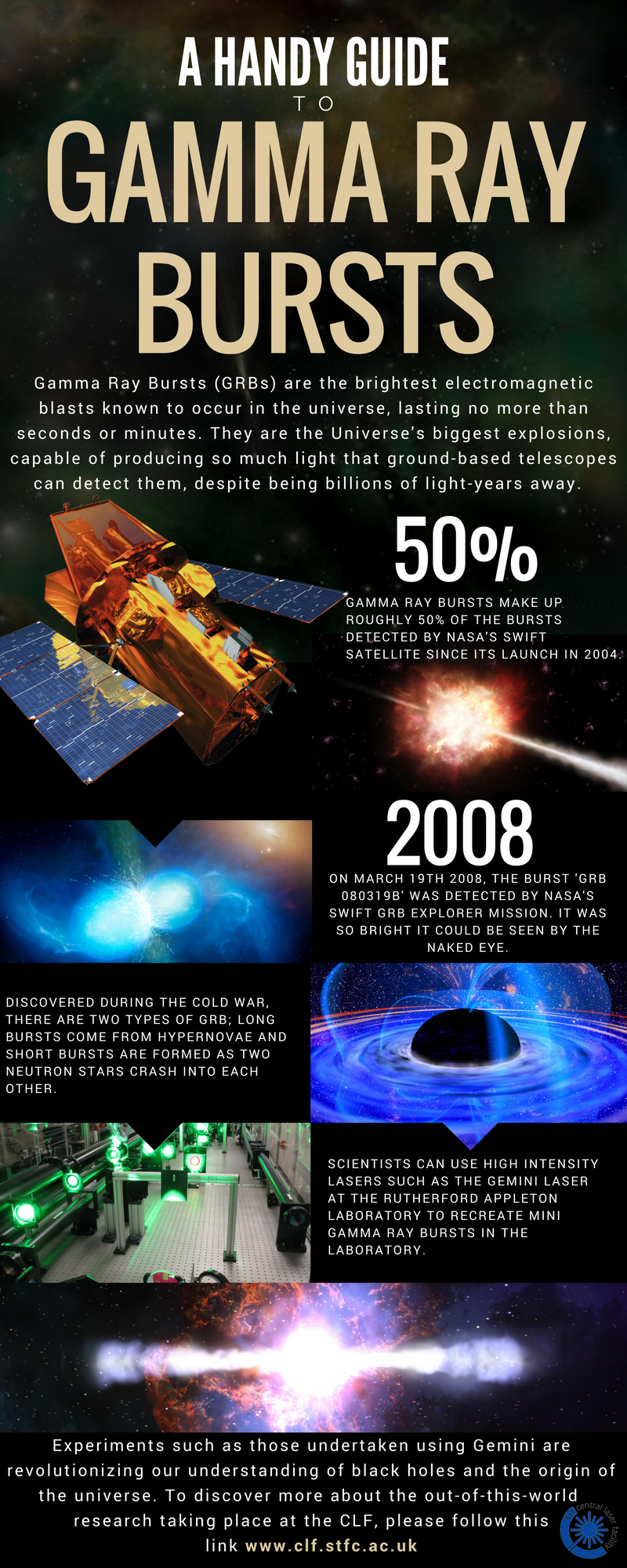 A HANDY GUIDE

TO

GAMMA RAY BURSTS

Gamma Ray Bursts (GRBs) are the brightest electromagnetic blasts known to occur in the universe, lasting no more than seconds or minutes. They are the Universe's biggest explosions, capable of producing so much light that ground-based telescopes can detect them, despite being billions of light-years away.

50%

GAMMA RAY BURSTS MAKE UP ROUGHLY 50% OF THE BURSTS DETECTED BY NASA'S SWIFT SATELLITE SINCE ITS LAUNCH IN 2004.

2008

ON MARCH 19TH 2008, THE BURST 'GRB 080319B' WAS DETECTED BY NASA'S SWIFT GRB EXPLORER MISSION. IT WAS SO BRIGHT IT COULD BE SEEN BY THE NAKED EYE.

DISCOVERED DURING THE COLD WAR, THERE ARE TWO TYPES OF GRB; LONG BURSTS COME FROM HYPERNOVAE AND SHORT BURSTS ARE FORMED AS TWO NEUTRON STARS CRASH INTO EACH OTHER.

SCIENTISTS CAN USE HIGH INTENSITY LASERS SUCH AS THE GEMINI LASER AT THE RUTHERFORD APPLETON LABORATORY TO RECREATE MINI GAMMA RAY BURSTS IN THE LABORATORY.

Experiments such as those undertaken using Gemini are revolutionizing our understanding of black holes and the origin of the universe. To discover more about the out-of-this-world research taking place at the CLF, please follow this link www.clf.stfc.ac.uk

central laser facility